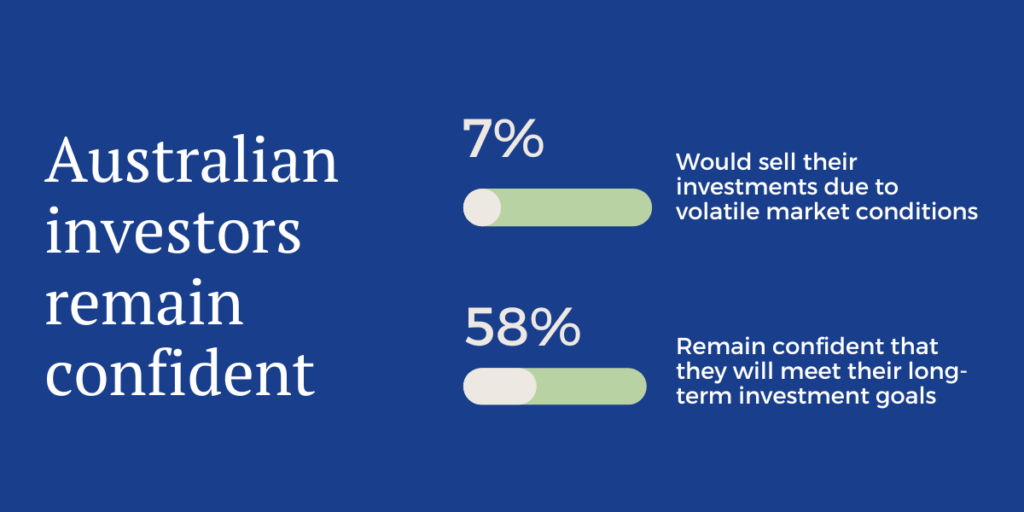 Australian investors remain confident

7%

Would sell their investments due to volatile market conditions

58%

Remain confident that they will meet their long-term investment goals